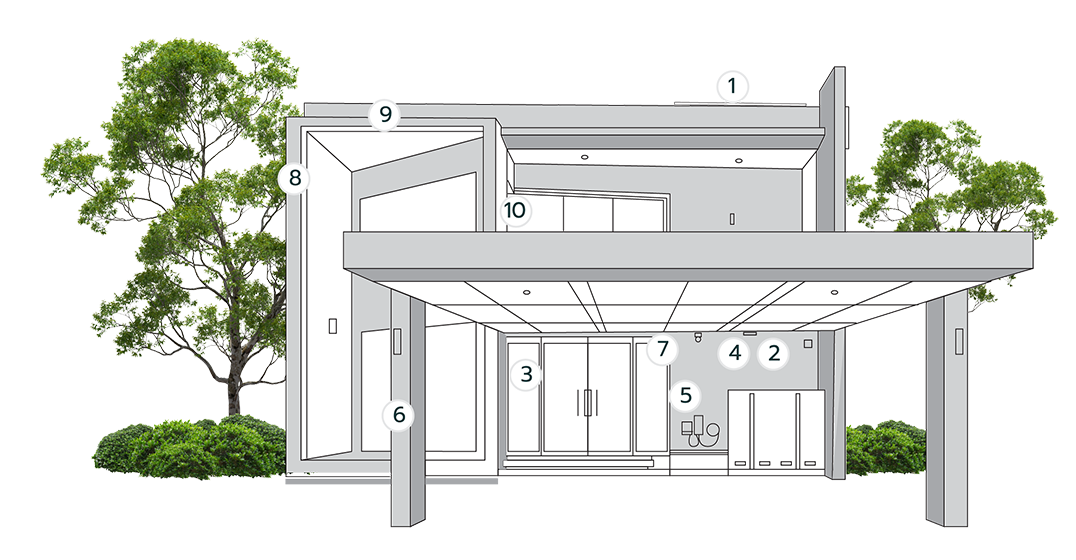 1
9
8
10
7
4
2
3
5
6